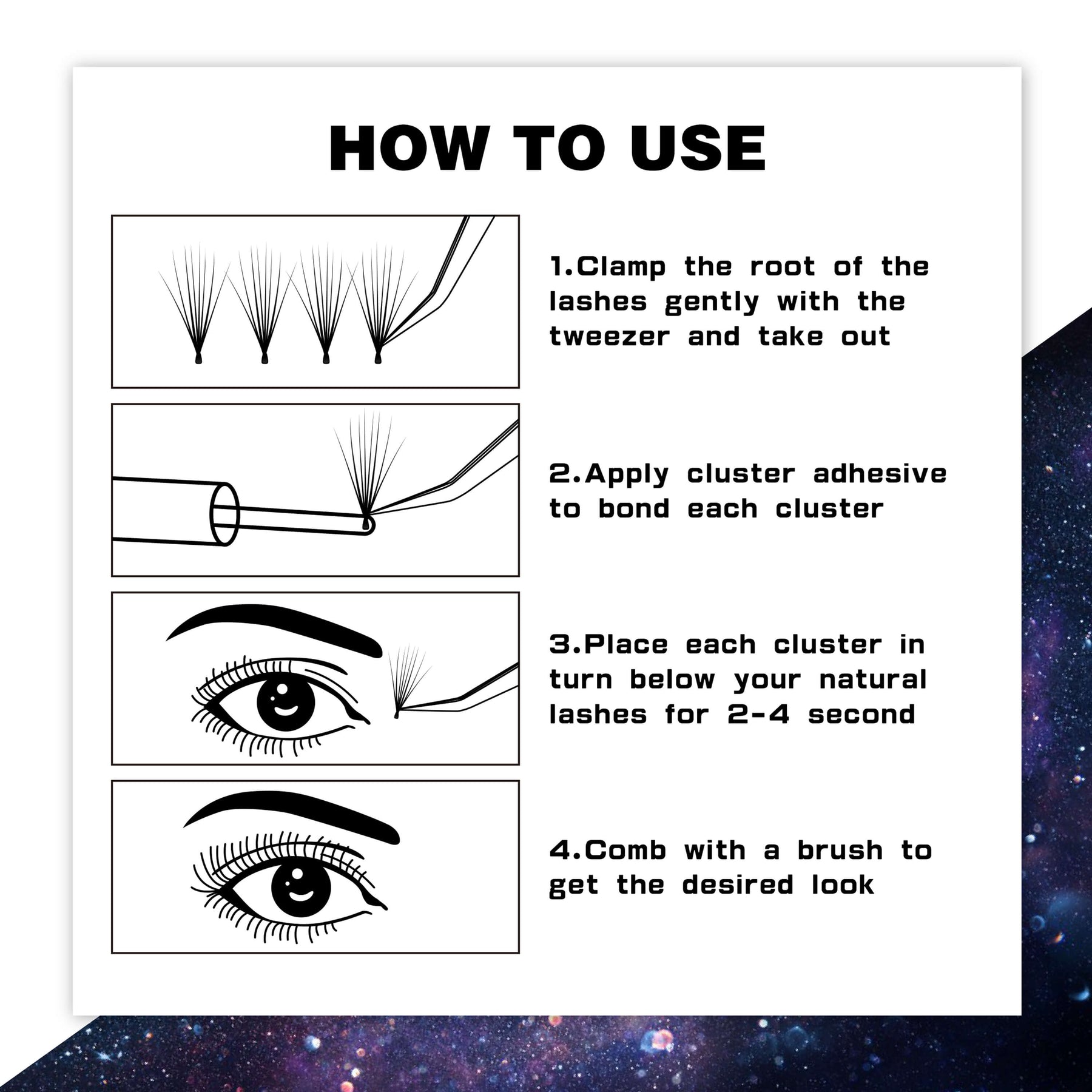 HOW TO USE

1.Clamp the root of the lashes gently with the tweezer and take out

2.Apply cluster adhesive to bond each cluster

3.Place each cluster in turn below your natural lashes for 2-4 second

4.Comb with a brush to get the desired look